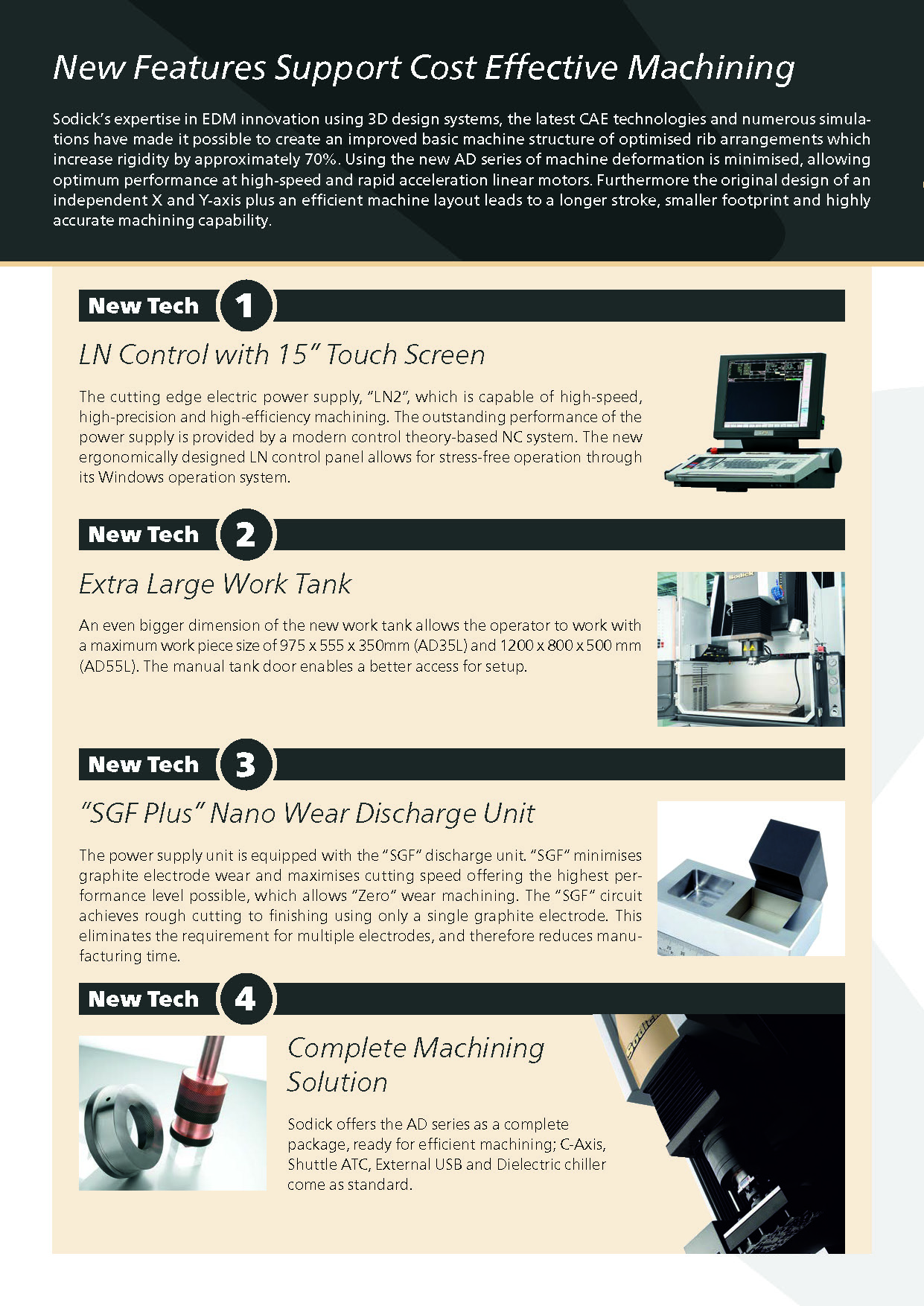 New Features Support Cost Effective Machining

Sodick's expertise in EDM innovation using 3D design systems, the latest CAE technologies and numerous simulations have made it possible to create an improved basic machine structure of optimised rib arrangements which increase rigidity by approximately 70%. Using the new AD series of machine deformation is minimised, allowing optimum performance at high-speed and rapid acceleration linear motors. Furthermore the original design of an independent X and Y-axis plus an efficient machine layout leads to a longer stroke, smaller footprint and highly accurate machining capability.

New Tech 1

LN Control with 15" Touch Screen

The cutting edge electric power supply, "LN2", which is capable of high-speed, high-precision and high-efficiency machining. The outstanding performance of the power supply is provided by a modern control theory-based NC system. The new ergonomically designed LN control panel allows for stress-free operation through its Windows operation system.

New Tech 2

Extra Large Work Tank

An even bigger dimension of the new work tank allows the operator to work with a maximum work piece size of 975 x 555 x 350mm (AD35L) and 1200 x 800 x 500 mm (AD55L). The manual tank door enables a better access for setup.

Sodick

New Tech 3

"SGF Plus" Nano Wear Discharge Unit

The power supply unit is equipped with the "SGF" discharge unit. "SGF" minimises graphite electrode wear and maximises cutting speed offering the highest performance level possible, which allows "Zero" wear machining. The "SGF" circuit achieves rough cutting to finishing using only a single graphite electrode. This eliminates the requirement for multiple electrodes, and therefore reduces manufacturing time.

New Tech 4

Complete Machining Solution

Sodick offers the AD series as a complete package, ready for efficient machining; C-Axis, Shuttle ATC, External USB and Dielectric chiller come as standard.

Sodick